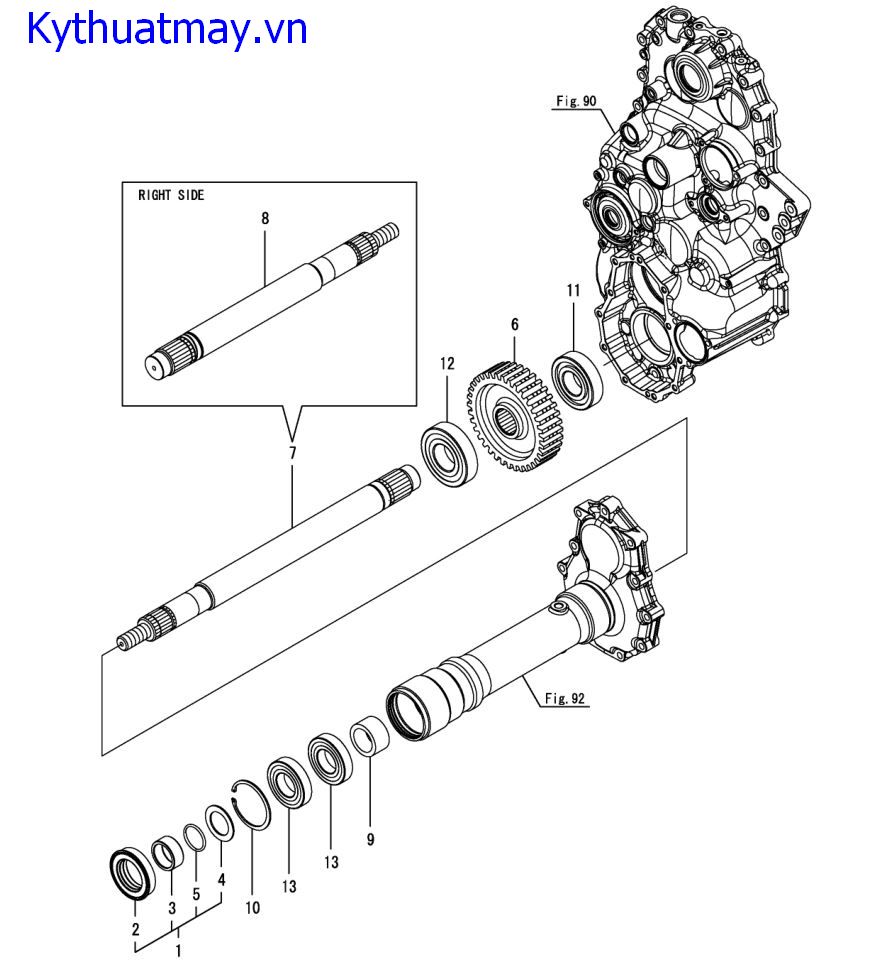 Kythuatmay.vn

Fig. 90

RIGHT SIDE

8

11

6

12

7

Fig. 92

9

13

13

10

4

5

3

2

1